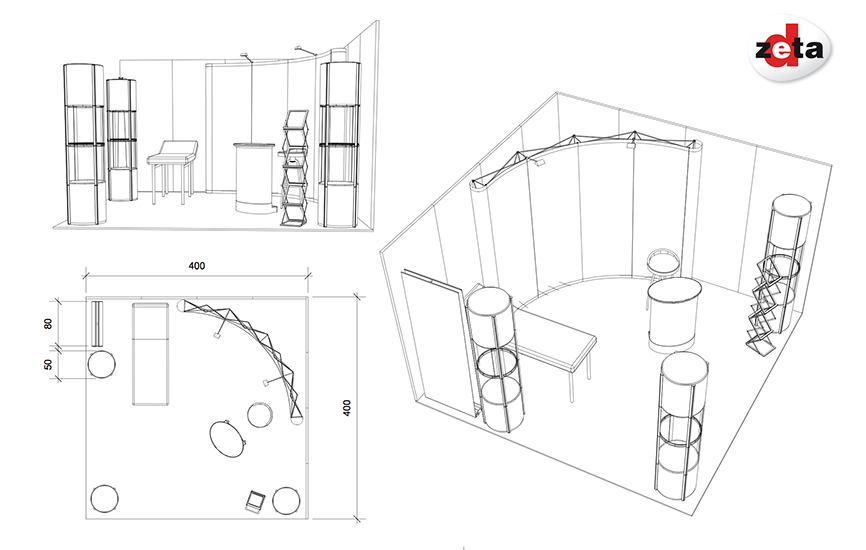 zeta

400

80

50

400